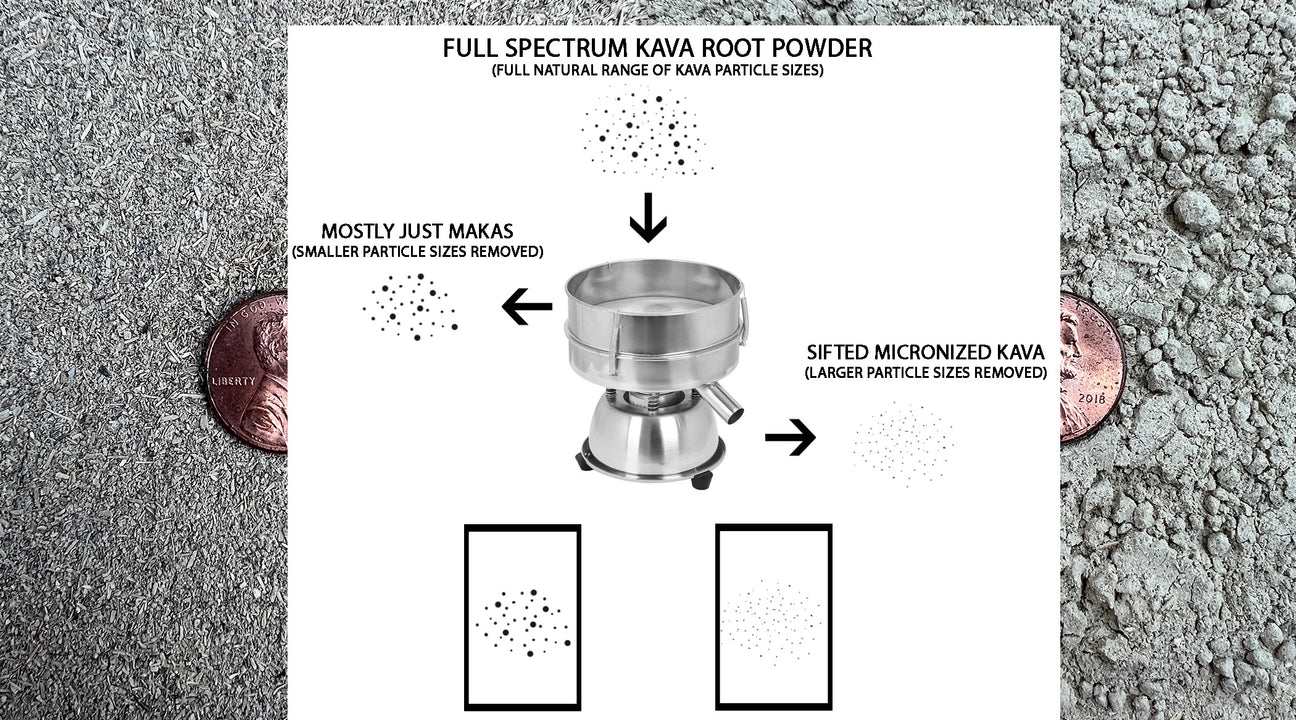 FULL SPECTRUM KAVA ROOT POWDER
(FULL NATURAL RANGE OF KAVA PARTICLE SIZES)

MOSTLY JUST MAKAS
(SMALLER PARTICLE SIZES REMOVED)

SIFTED MICRONIZED KAVA
(LARGER PARTICLE SIZES REMOVED)

LIBERTY

2018