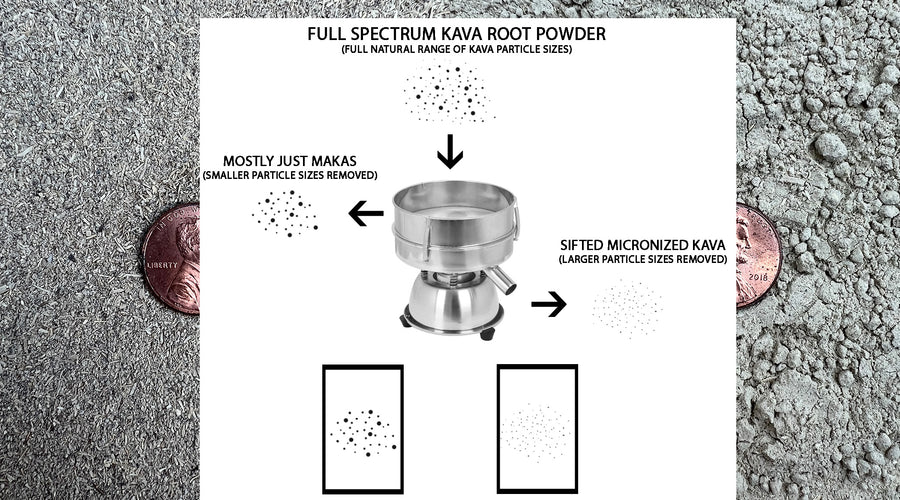 FULL SPECTRUM KAVA ROOT POWDER
(FULL NATURAL RANGE OF KAVA PARTICLE SIZES)

MOSTLY JUST MAKAS
(SMALLER PARTICLE SIZES REMOVED)

SIFTED MICRONIZED KAVA
(LARGER PARTICLE SIZES REMOVED)

LIBERTY

2018