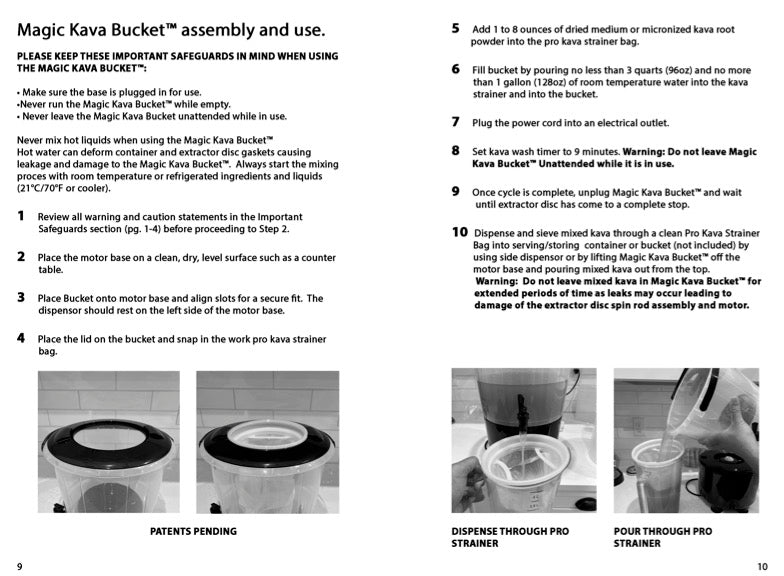 Magic Kava Bucket™ assembly and use.

PLEASE KEEP THESE IMPORTANT SAFEGUARDS IN MIND WHEN USING THE MAGIC KAVA BUCKET™:

• Make sure the base is plugged in for use.
•Never run the Magic Kava Bucket™ while empty.
• Never leave the Magic Kava Bucket unattended while in use.

Never mix hot liquids when using the Magic Kava Bucket™ Hot water can deform container and extractor disc gaskets causing leakage and damage to the Magic Kava Bucket™. Always start the mixing proces with room temperature or refrigerated ingredients and liquids (21°C/70°F or cooler).

1 Review all warning and caution statements in the Important Safeguards section (pg. 1-4) before proceeding to Step 2.

2 Place the motor base on a clean, dry, level surface such as a counter table.

3 Place Bucket onto motor base and align slots for a secure fit. The dispensor should rest on the left side of the motor base.

4 Place the lid on the bucket and snap in the work pro kava strainer bag.

PATENTS PENDING

9

5 Add 1 to 8 ounces of dried medium or micronized kava root powder into the pro kava strainer bag.

6 Fill bucket by pouring no less than 3 quarts (96oz) and no more than 1 gallon (128oz) of room temperature water into the kava strainer and into the bucket.

7 Plug the power cord into an electrical outlet.

8 Set kava wash timer to 9 minutes. Warning: Do not leave Magic Kava Bucket™ Unattended while it is in use.

9 Once cycle is complete, unplug Magic Kava Bucket™ and wait until extractor disc has come to a complete stop.

10 Dispense and sieve mixed kava through a clean Pro Kava Strainer Bag into serving/storing container or bucket (not included) by using side dispensor or by lifting Magic Kava Bucket™ off the motor base and pouring mixed kava out from the top.
Warning: Do not leave mixed kava in Magic Kava Bucket™ for extended periods of time as leaks may occur leading to damage of the extractor disc spin rod assembly and motor.

DISPENSE THROUGH PRO STRAINER

POUR THROUGH PRO STRAINER

10